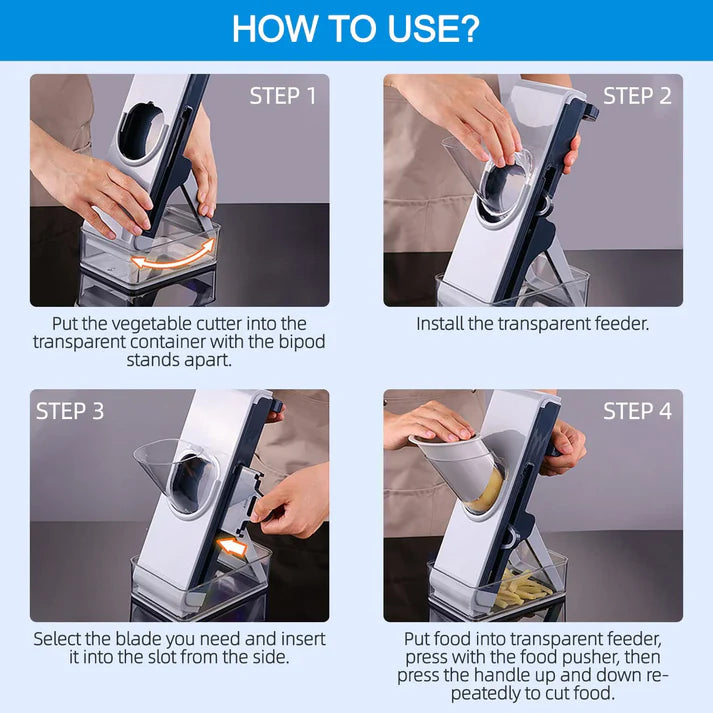 HOW TO USE?

STEP 1

Put the vegetable cutter into the transparent container with the bipod stands apart.

STEP 2

Install the transparent feeder.

STEP 3

Select the blade you need and insert it into the slot from the side.

STEP 4

Put food into transparent feeder, press with the food pusher, then press the handle up and down repeatedly to cut food.